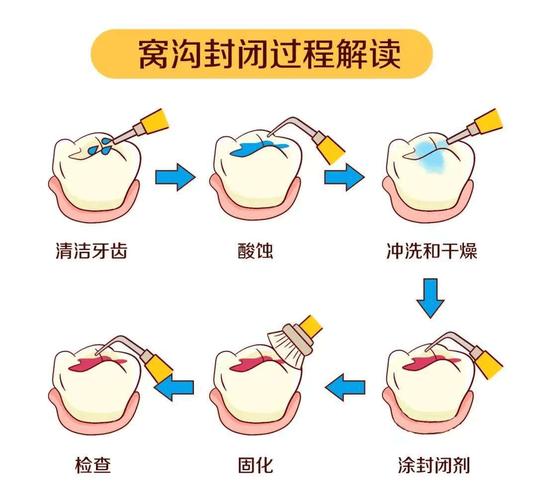 窝沟封闭过程解读

清洁牙齿

酸蚀

冲洗和干燥

涂封闭剂

固化

检查